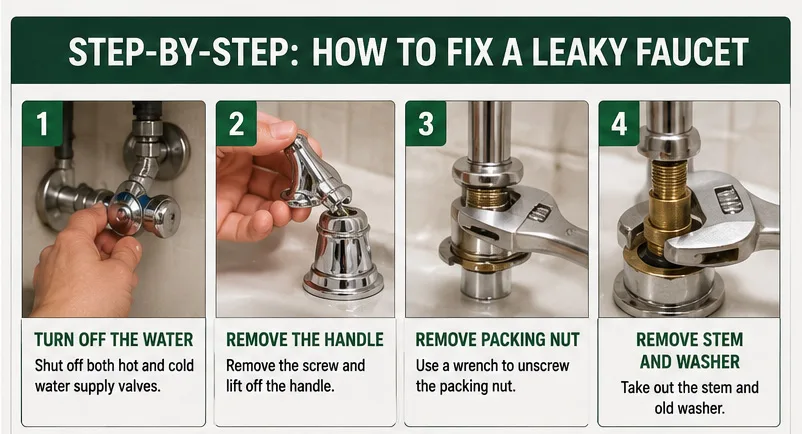 STEP-BY-STEP: HOW TO FIX A LEAKY FAUCET

1

TURN OFF THE WATER

Shut off both hot and cold water supply valves.

2

REMOVE THE HANDLE

Remove the screw and lift off the handle.

3

REMOVE PACKING NUT

Use a wrench to unscrew the packing nut.

4

REMOVE STEM AND WASHER

Take out the stem and old washer.